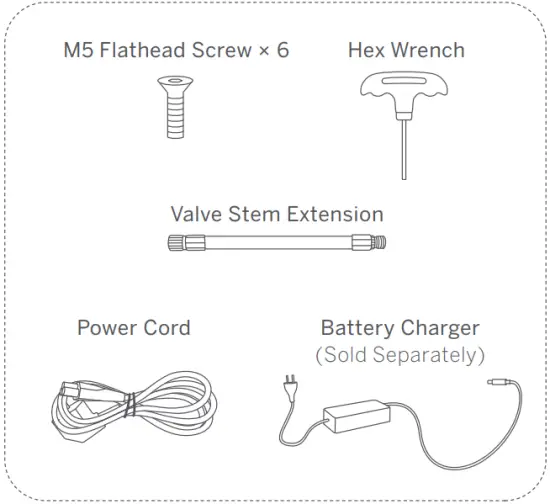 M5 Flathead Screw × 6

Hex Wrench

Valve Stem Extension

Power Cord

Battery Charger
(Sold Separately)