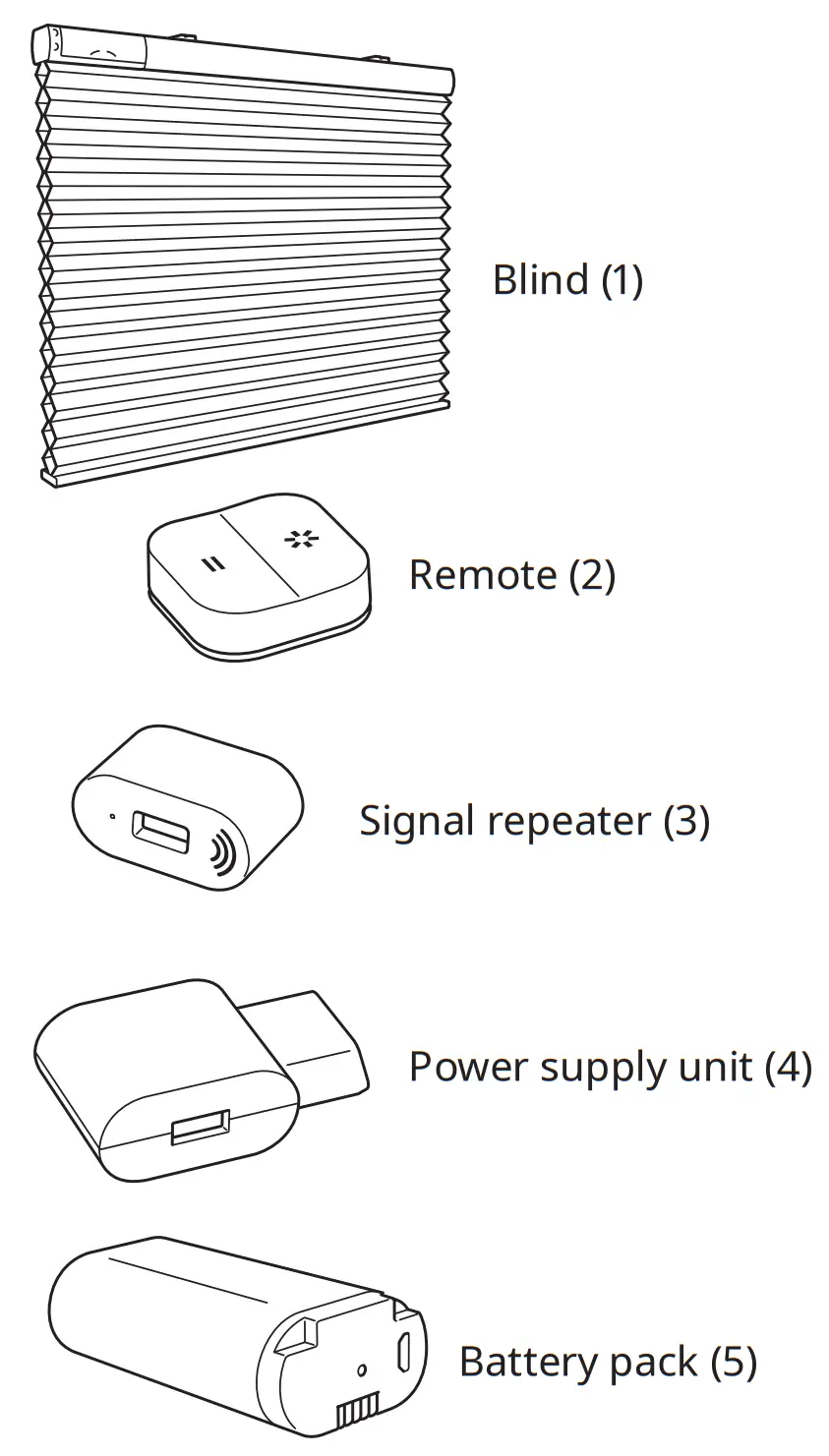 Blind (1)

Remote (2)

Signal repeater (3)

Power supply unit (4)

Battery pack (5)