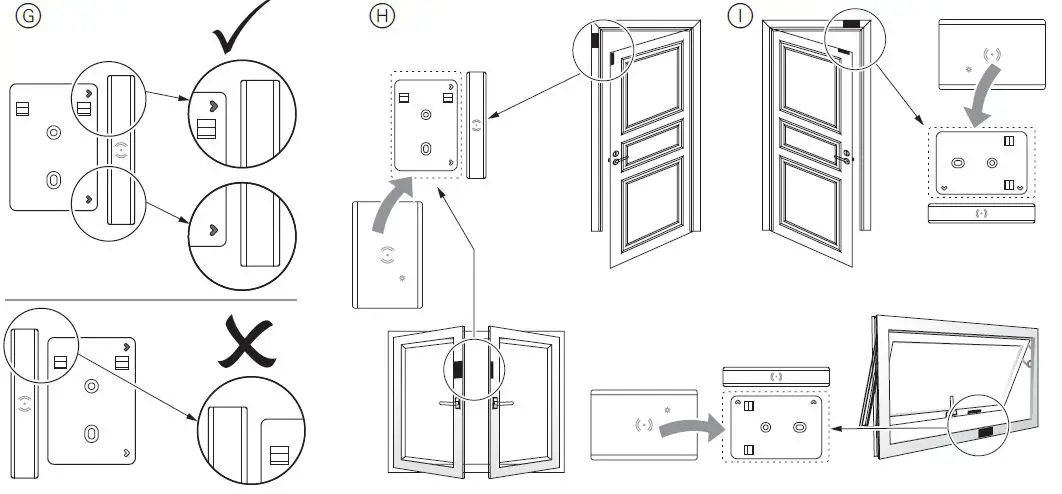 G

H

I