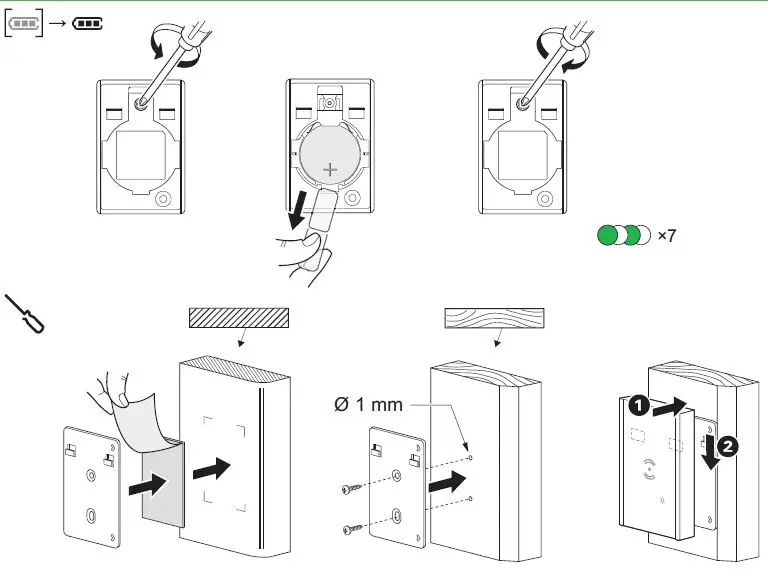 ×7

Ø 1 mm

1
2