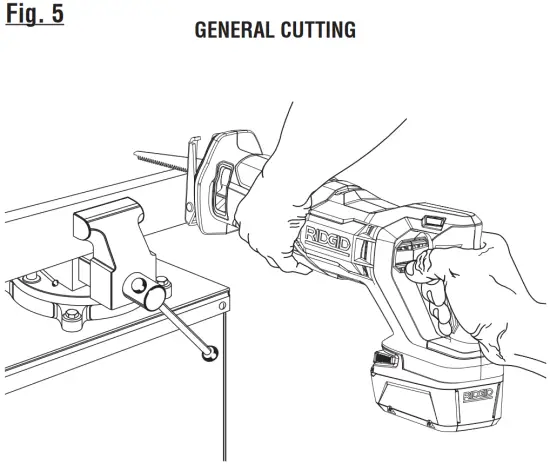 Fig. 5

GENERAL CUTTING

RIDGID

RIDGID