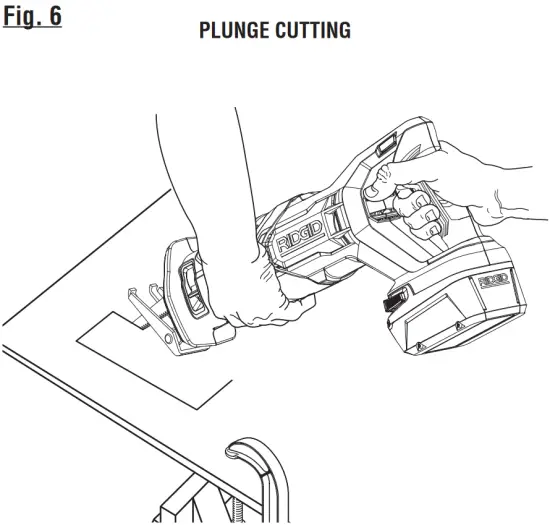 Fig. 6

PLUNGE CUTTING

RIDGID

RIDGID