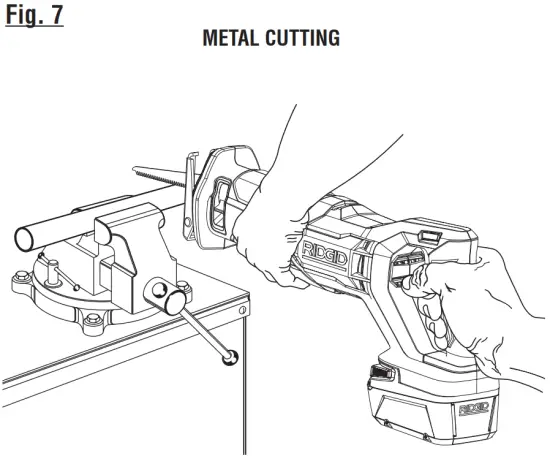 Fig. 7

METAL CUTTING

RIDGID

RIDGID