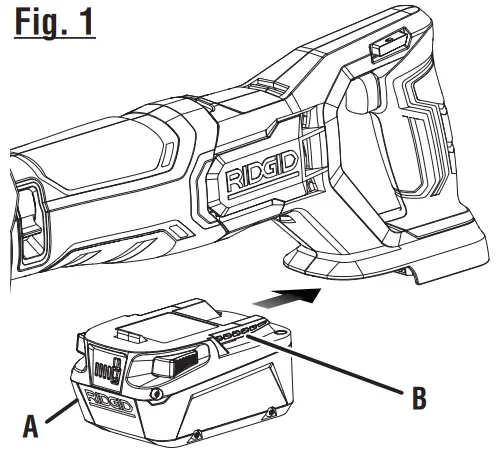 Fig. 1

RIDGID

RIDGID

A

B