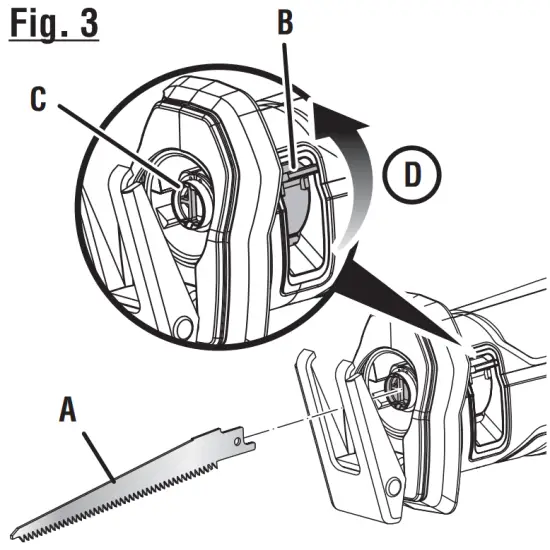 Fig. 3

B

C

D

A