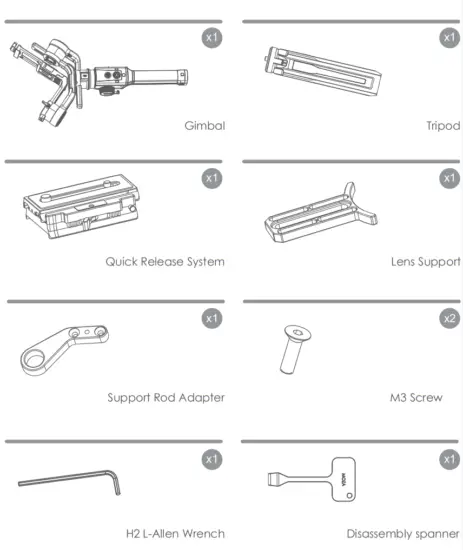 x1

Gimbal

x1

Tripod

x1

Quick Release System

x1

Lens Support

x1

Support Rod Adapter

x2

M3 Screw

x1

H2 L-Allen Wrench

x1

MOZA

Disassembly spanner