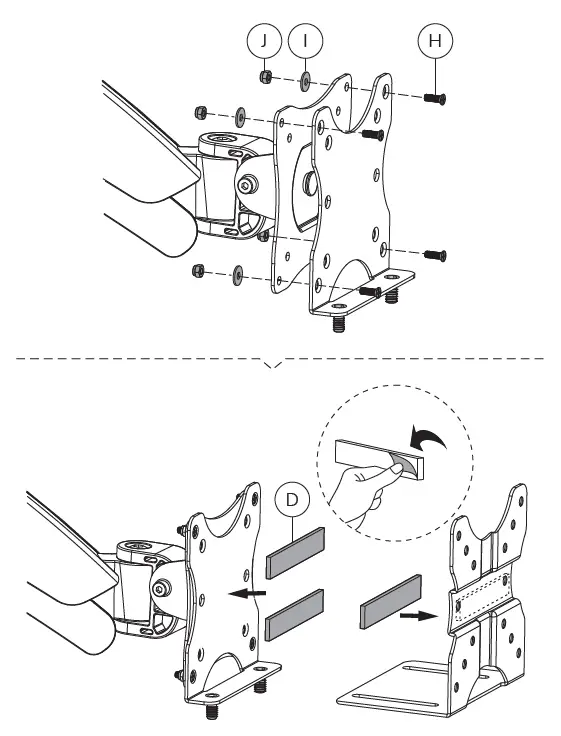 J
I
H
D