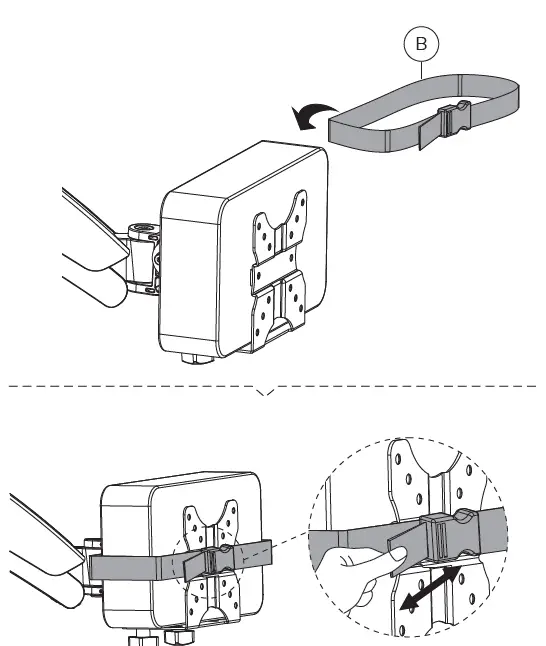 B