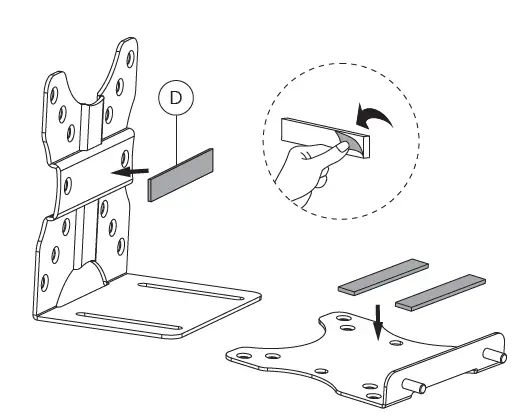 D