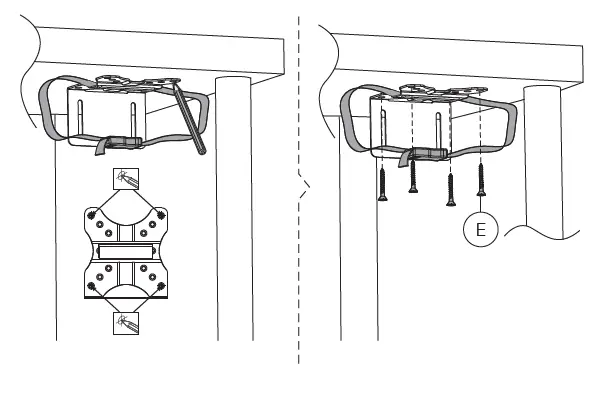 E