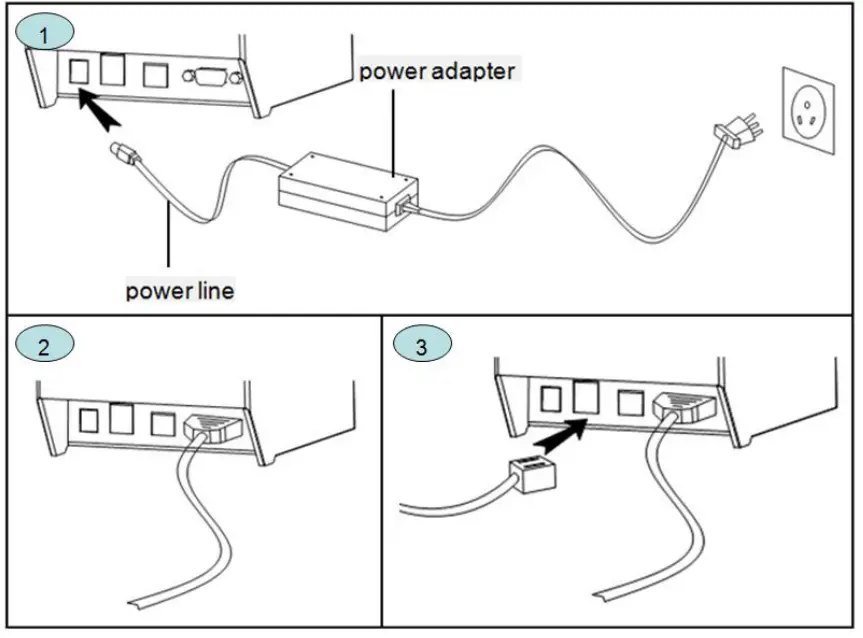 1

power adapter

power line

2

3