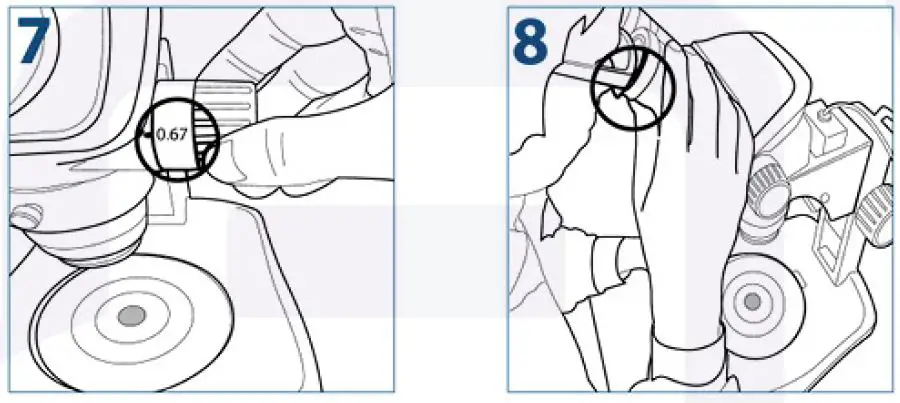 7

0.67

8