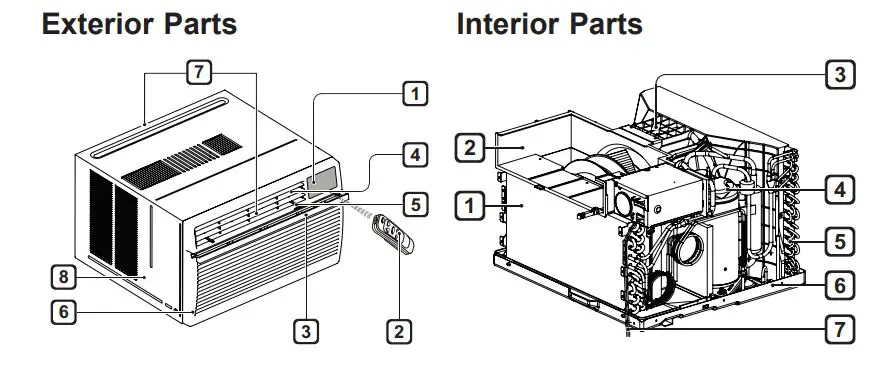 Exterior Parts

7
1
4
5
8
6
3
2

Interior Parts

3
2
1
4
5
6
7