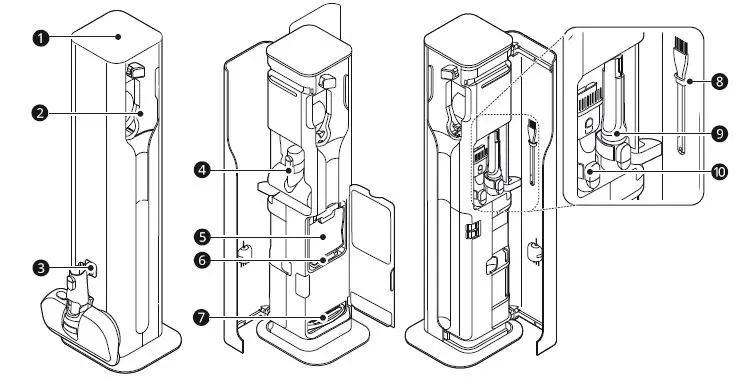 1
2
3
4
5
6
7
8
9
10