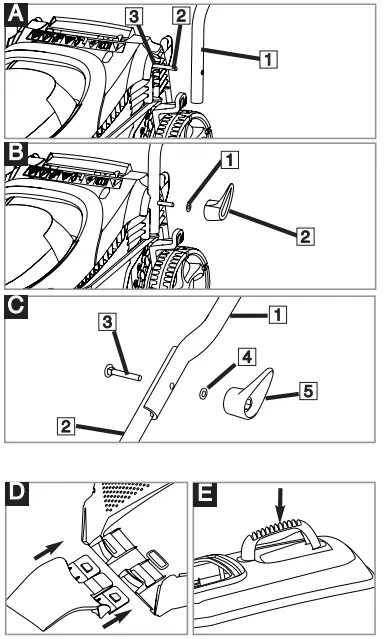 A
3
2
1

B
1
2

C
3
1
4
5
2

D

E