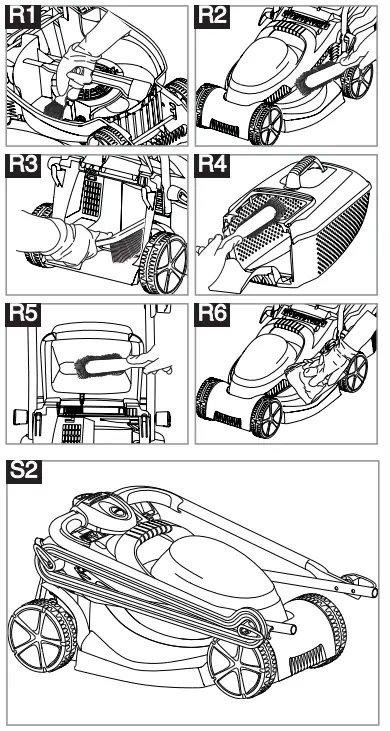 R1
R2
R3
R4
R5
R6
S2