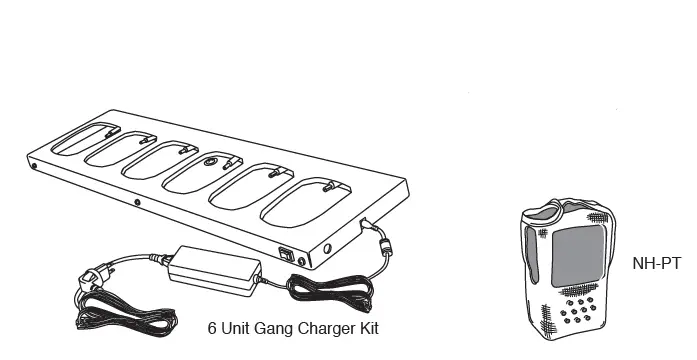 6 Unit Gang Charger Kit

NH-PT