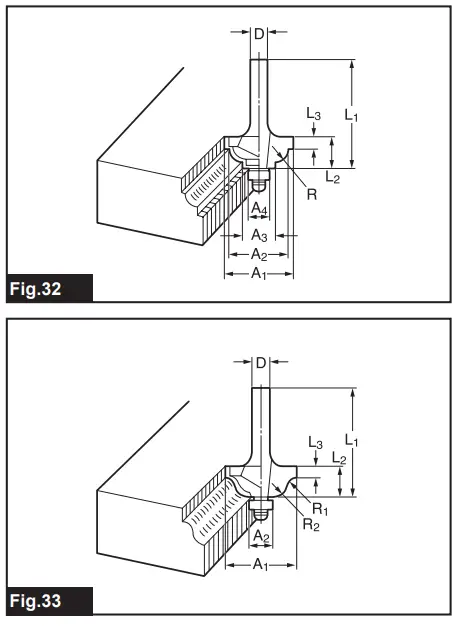 D

$L_3$

$L_1$

$L_2$

R

$A_4$

$A_3$

$A_2$

$A_1$

Fig.32

D

$L_3$

$L_1$

$L_2$

$R_1$

$R_2$

$A_2$

$A_1$

Fig.33