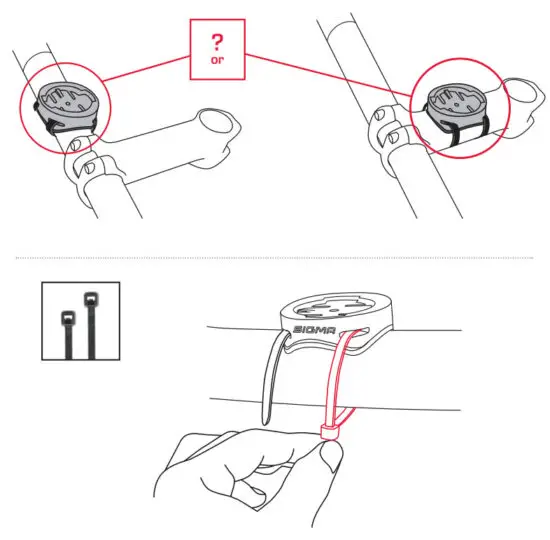 ?
or

SIGMA