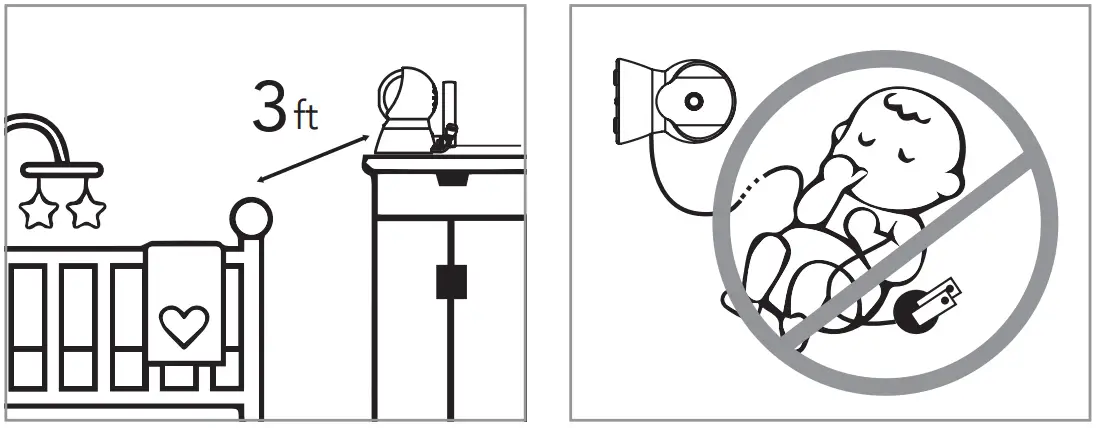 3 ft