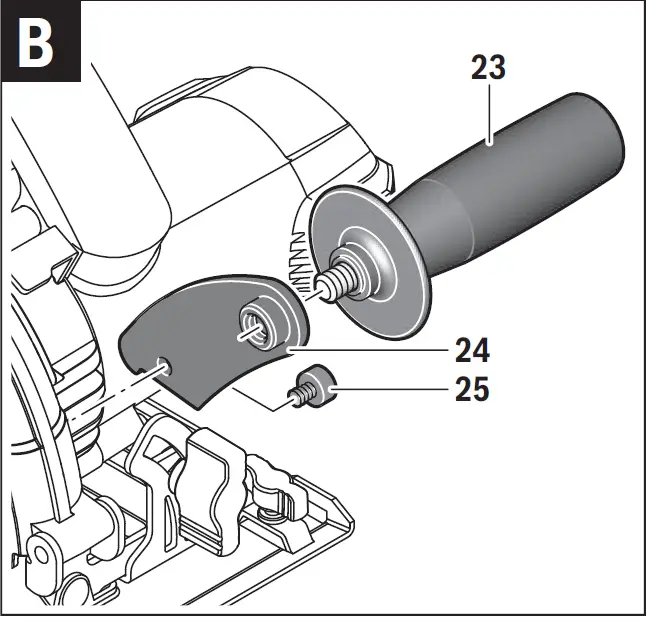 B
23
24
25