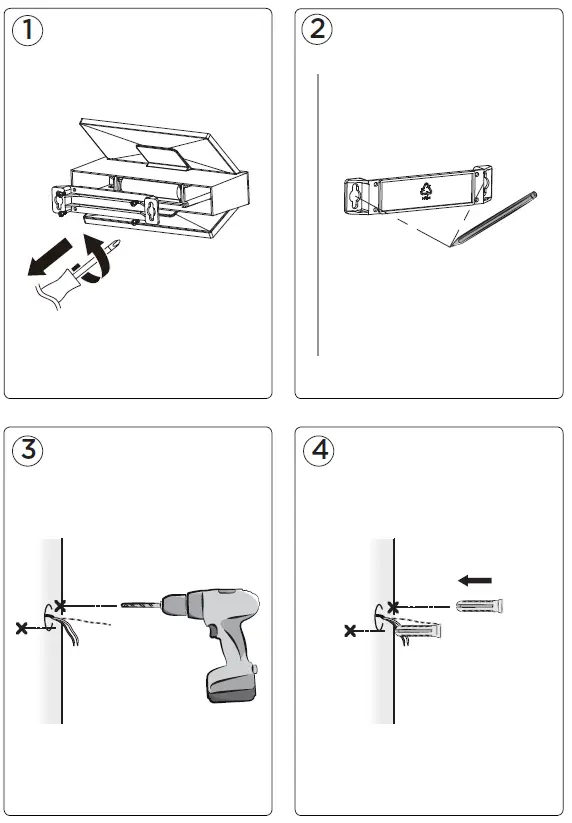 1

2

3

4