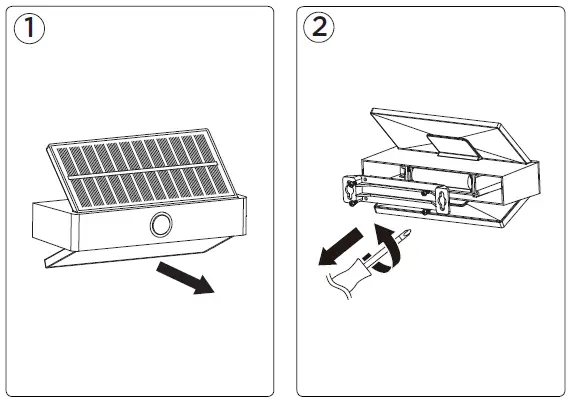 1

2