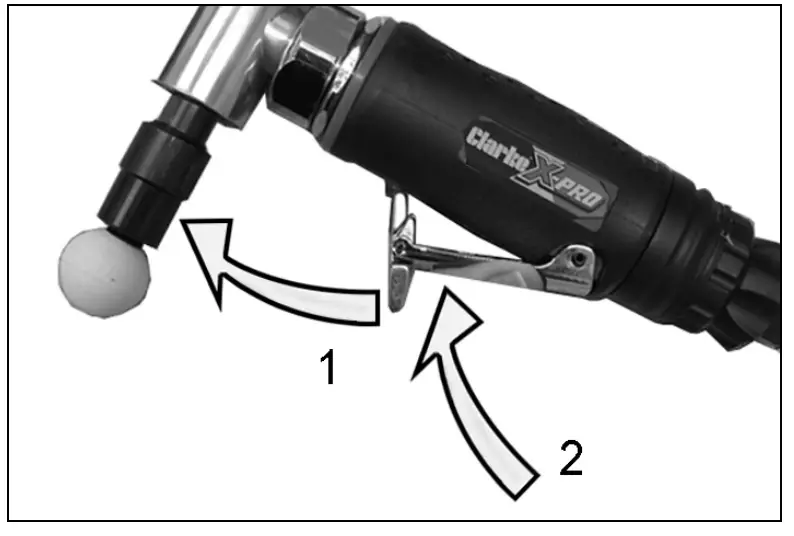 Clarke X-PRO

1

2