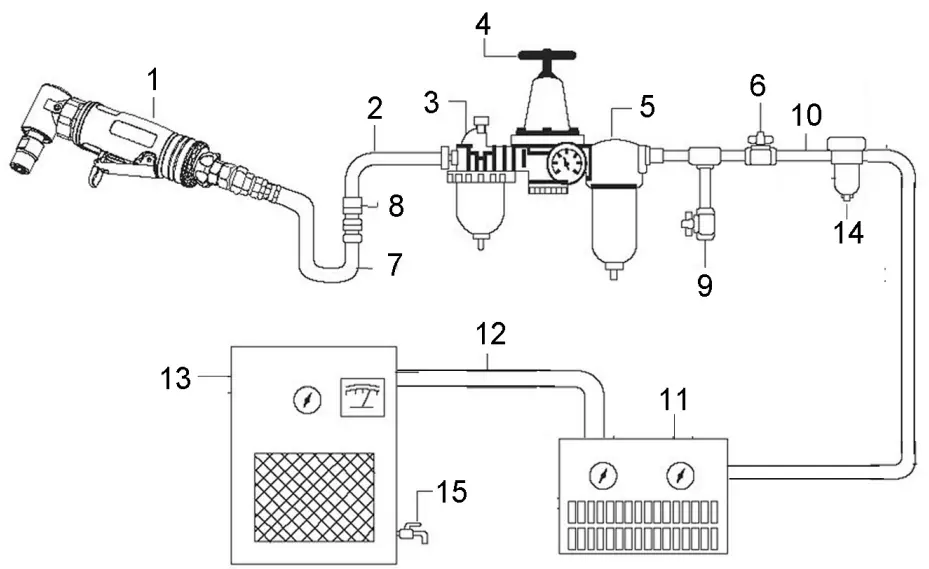 1
2
3
4
5
6
10
8
7
9
14
12
13
11
15