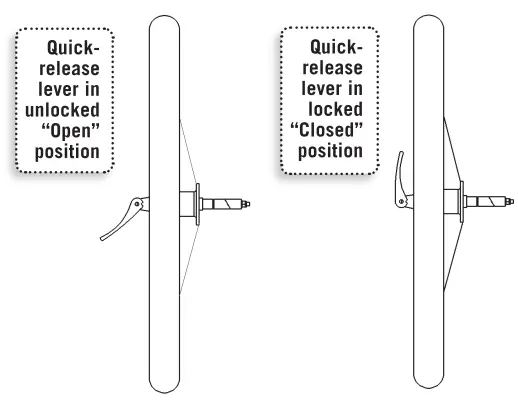 Quick-release lever in unlocked “Open” position

Quick-release lever in locked “Closed” position