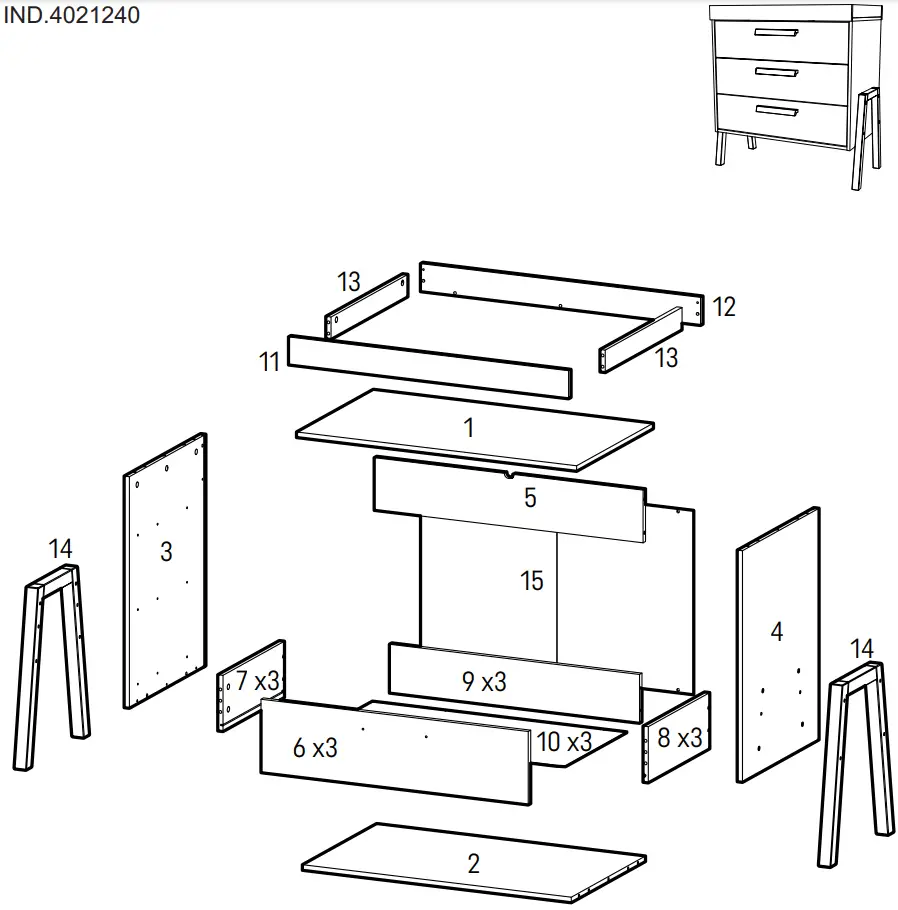 IND.4021240

13
12
11
13
1
5
3
14
15
4
14
7 x3
9 x3
6 x3
10 x3
8 x3
2