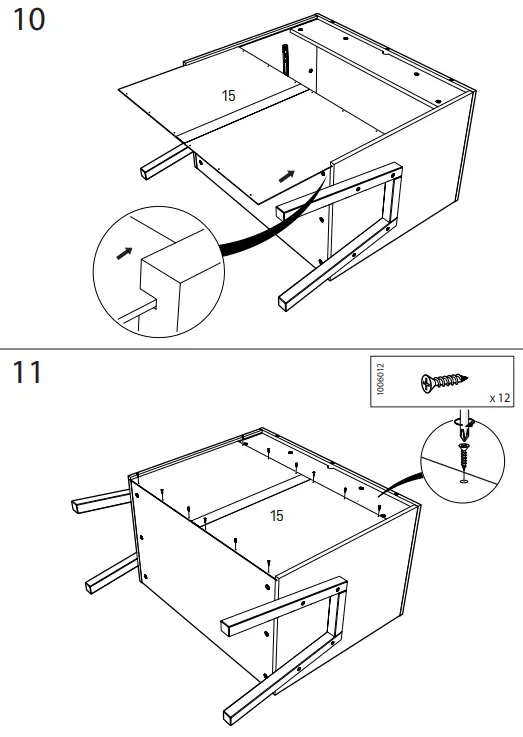 10

15

11

1006012

x 12

15