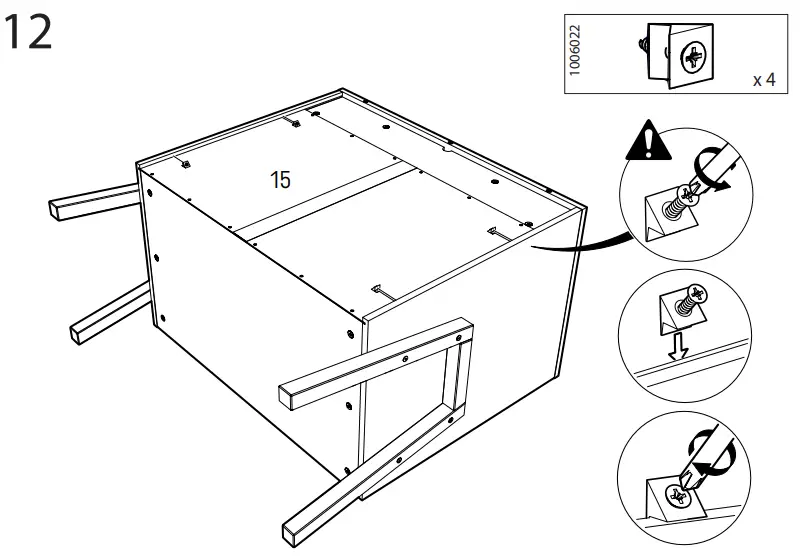 12

1006022

x 4

15