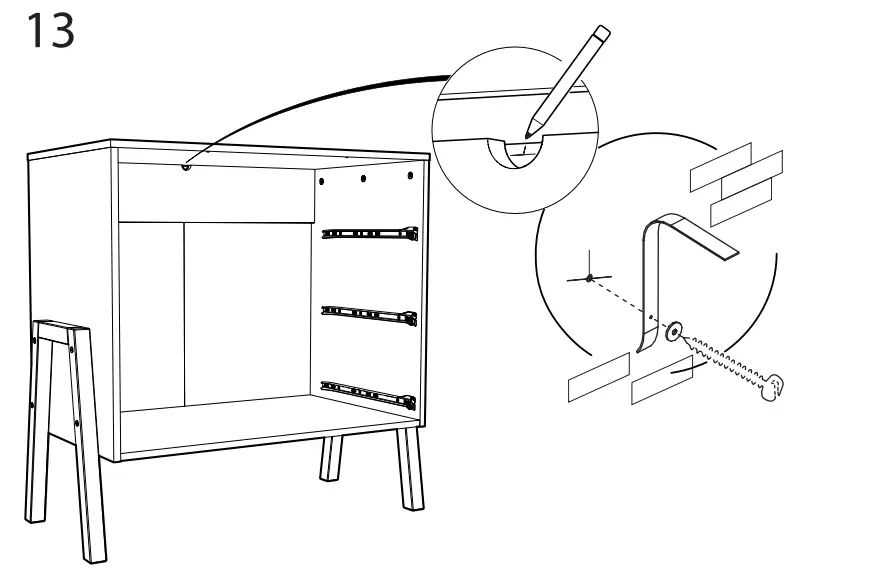 13