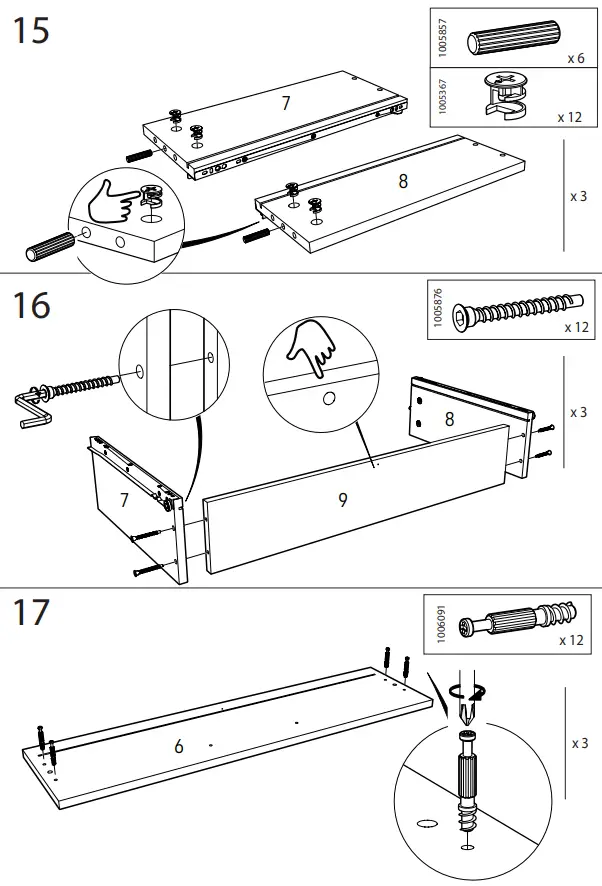 15

1005857
x 6

1005367
x 12

7

8

x 3

16

1005876
x 12

x 3

8

7

9

17

1006091
x 12

6

x 3