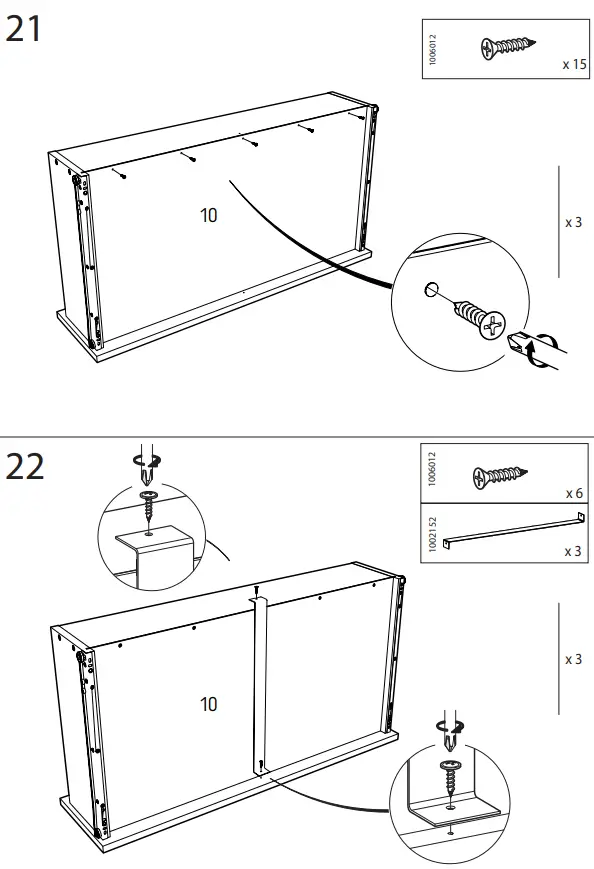 21

1006012

x 15

10

x 3

22

1006012

x 6

1002152

x 3

10

x 3