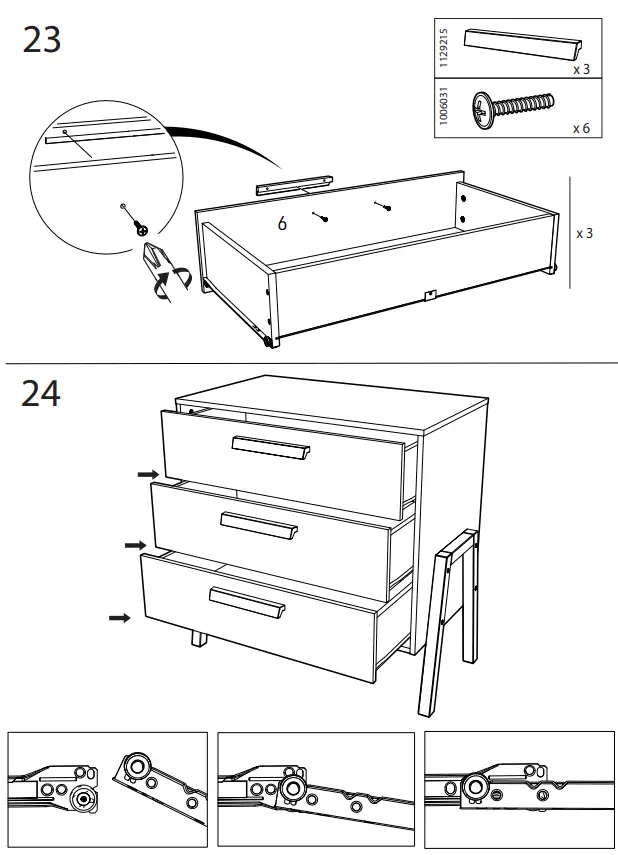 23

1129215
x 3
1006031
x 6

6

x 3

24