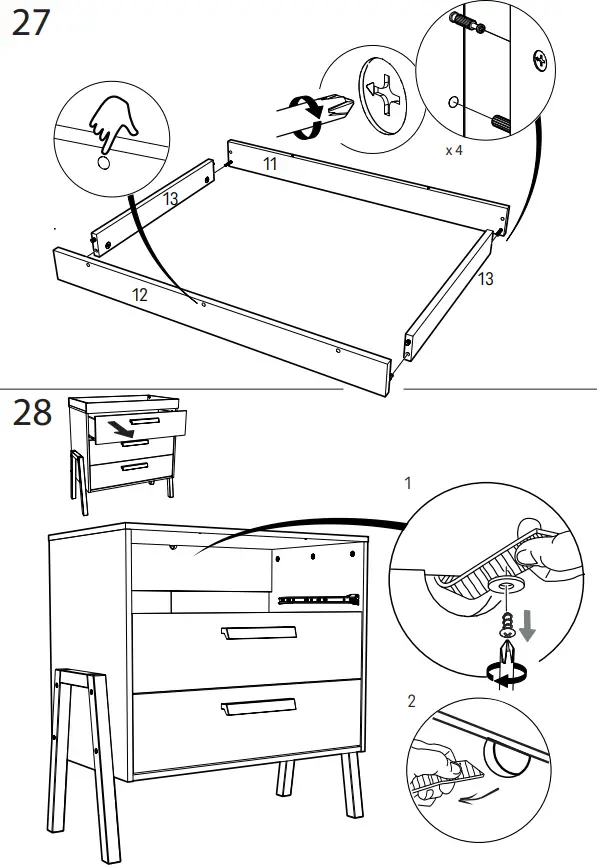 27

x 4

11

13

13

12

28

1

2