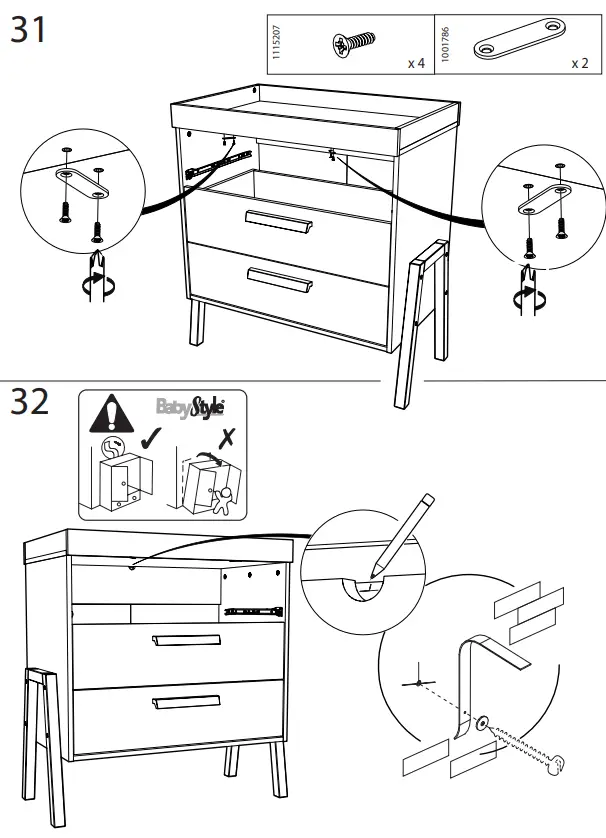 31

1115207

x 4

1001786

x 2

32

BabyStyle