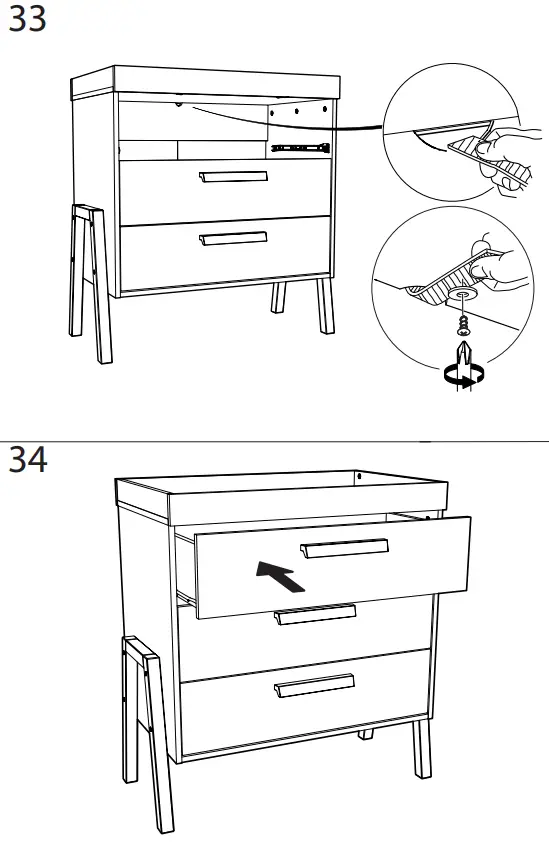 33

34