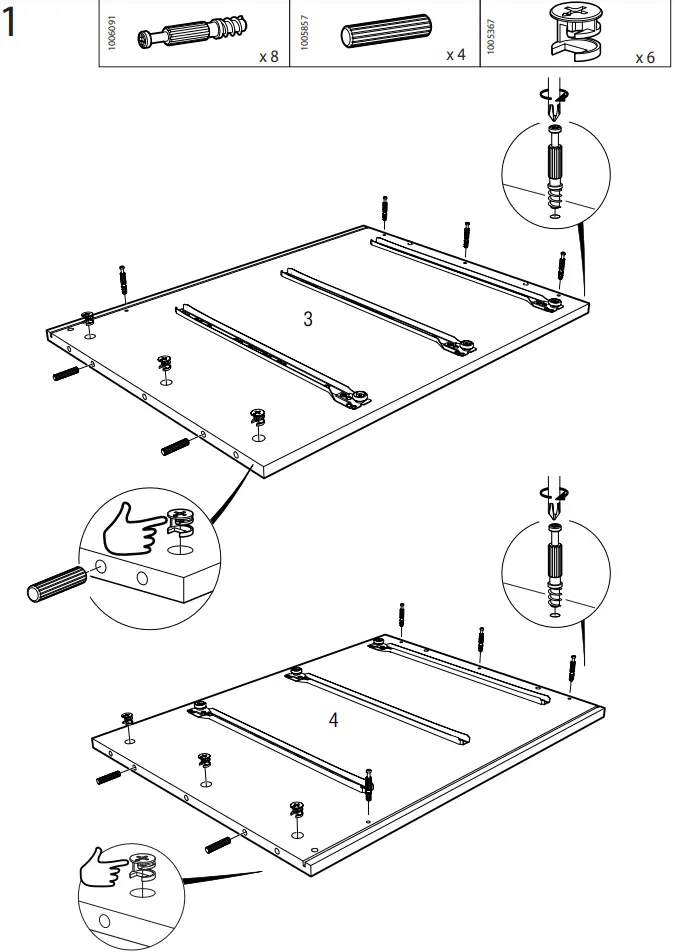 1

1006091 x 8

1005857 x 4

1005367 x 6

3

4