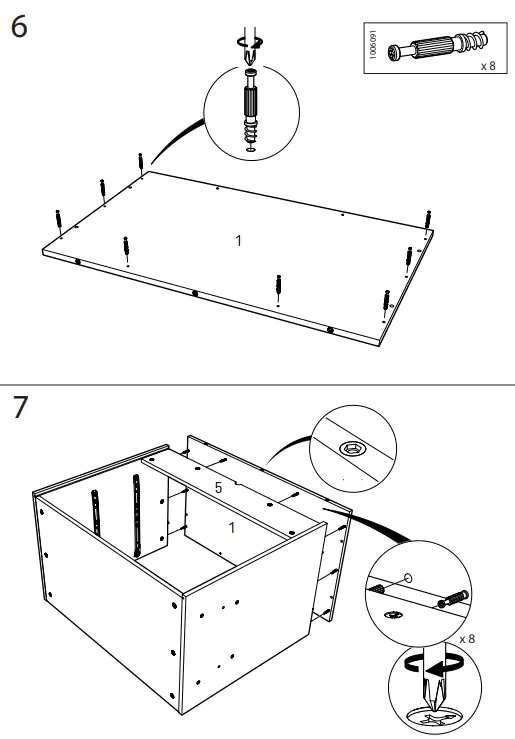 6

1006091

x 8

1

7

5

1

x 8