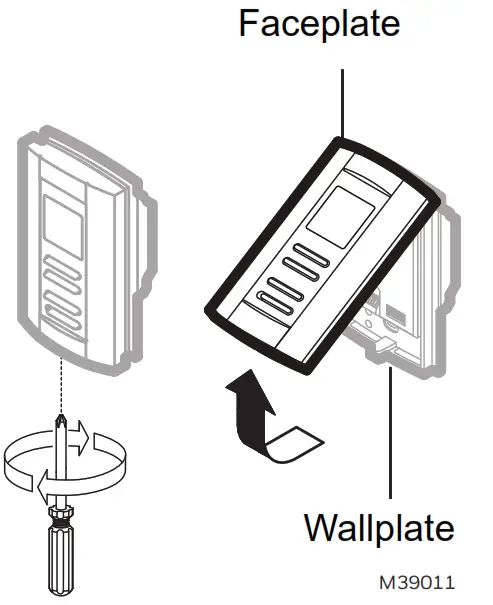 Faceplate

Wallplate

M39011