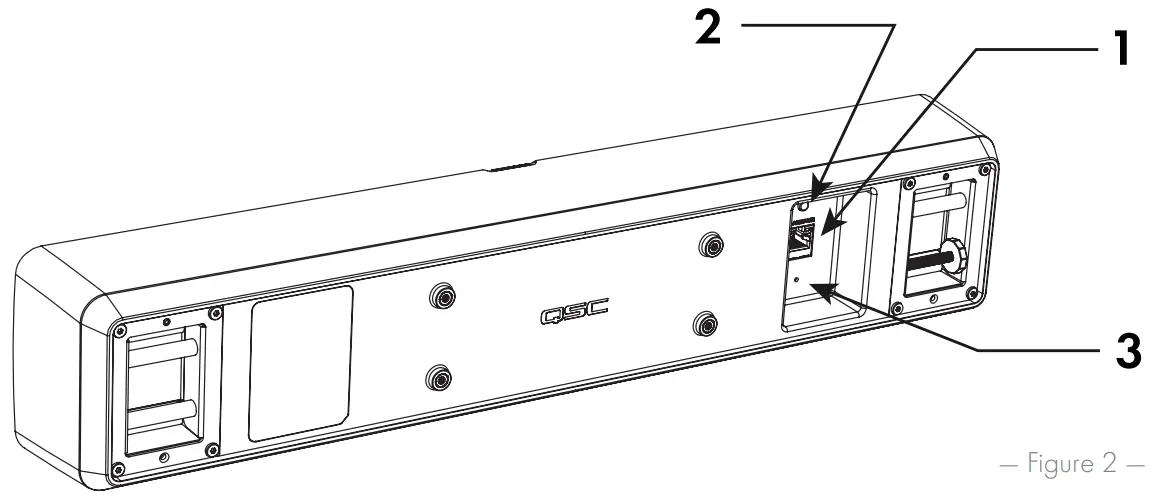 2

1

QSC

3

— Figure 2 —