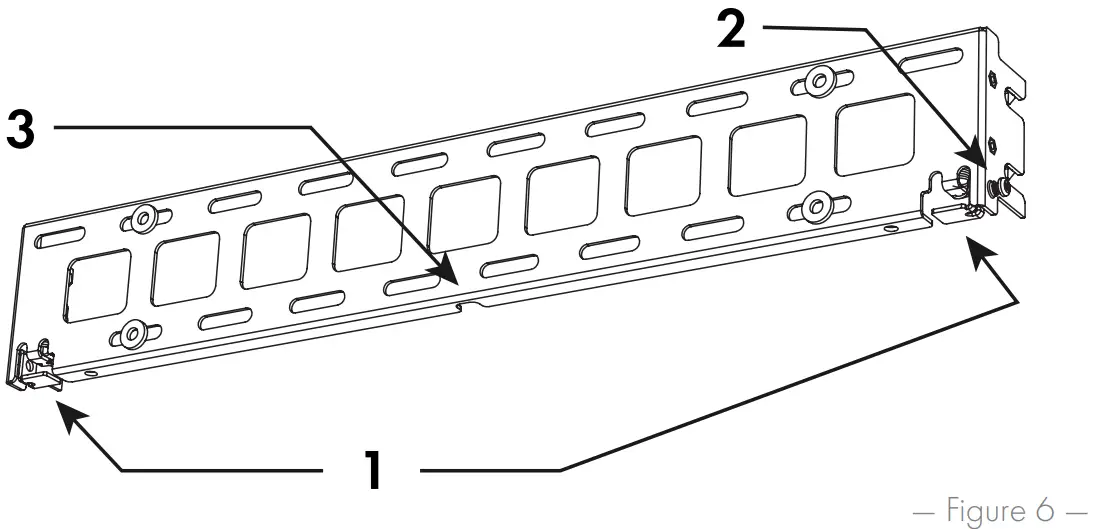 2

3

1

— Figure 6 —