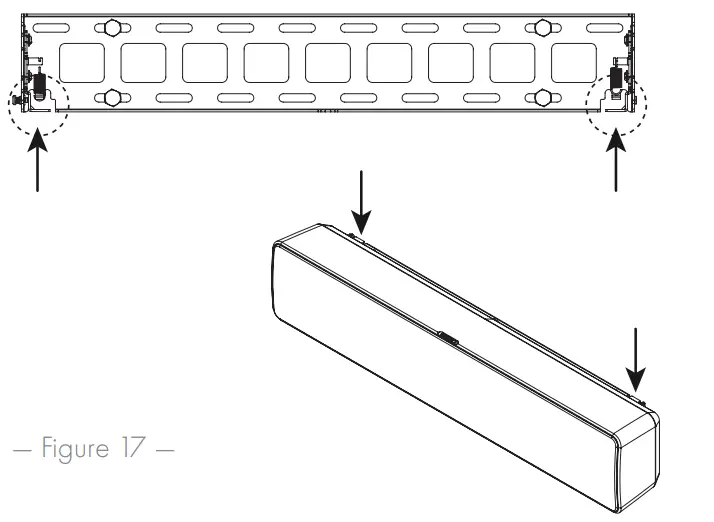 — Figure 17 —