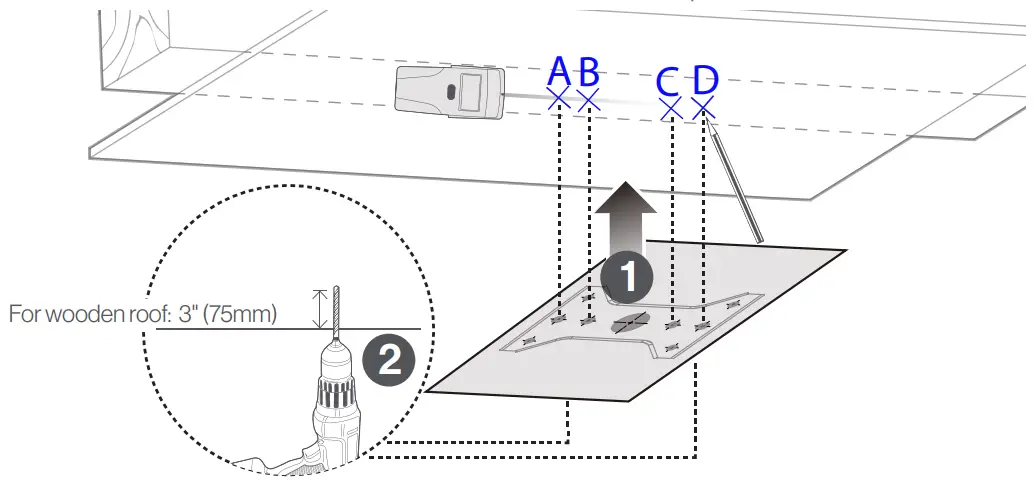 A B C D

1

For wooden roof: 3" (75mm)

2