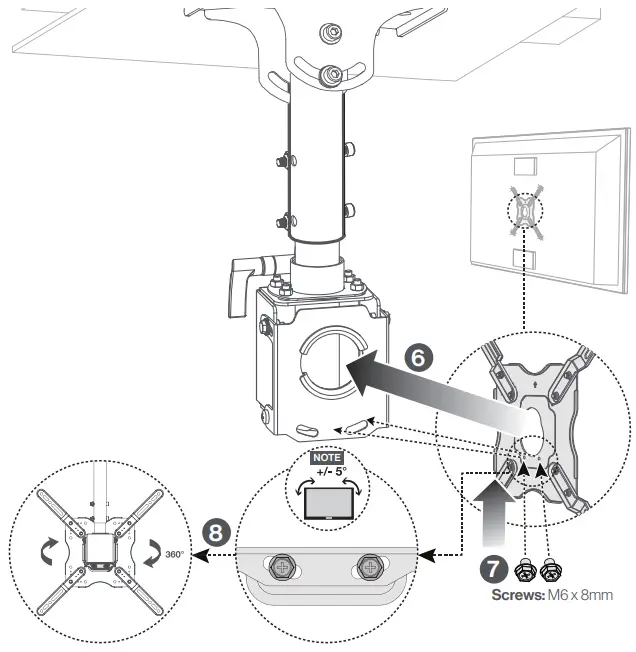 6

NOTE
+/- 5°

8

360°

7

Screws: M6 x 8mm