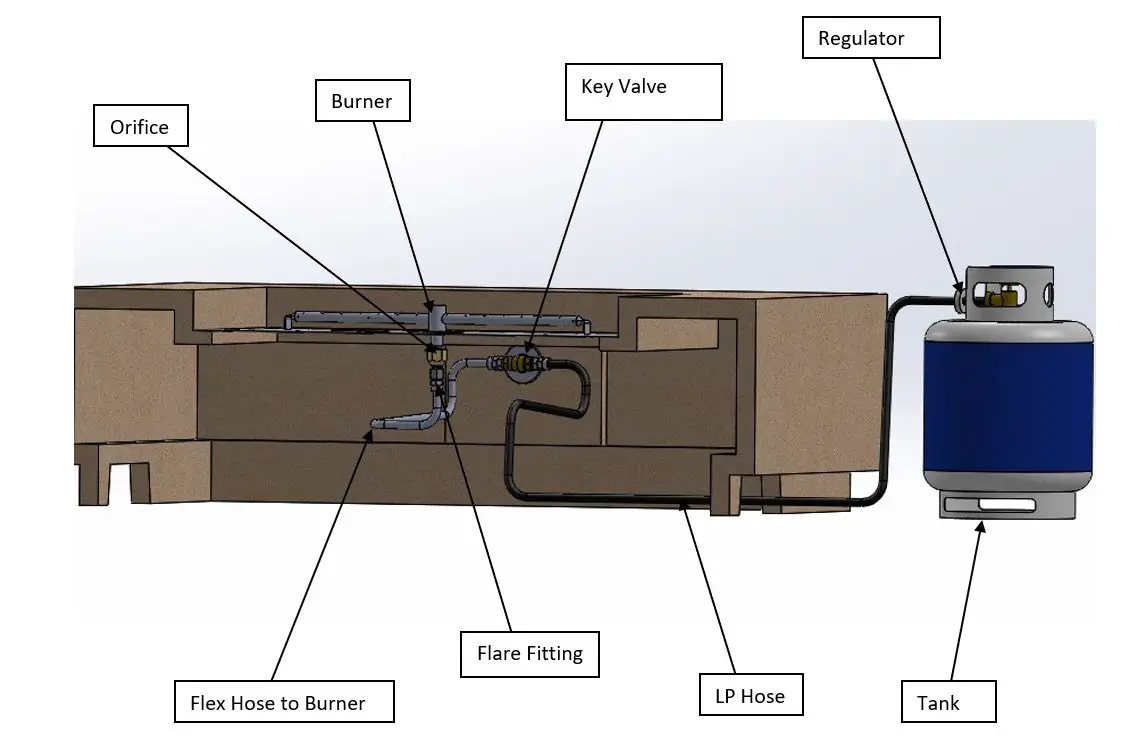 Regulator

Key Valve

Burner

Orifice

Flare Fitting

Flex Hose to Burner

LP Hose

Tank