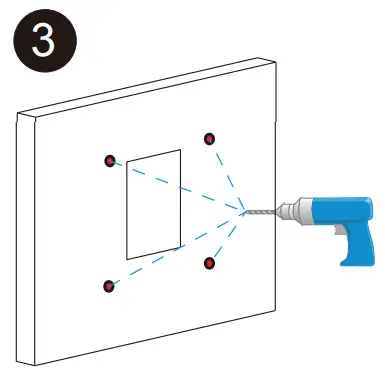 3